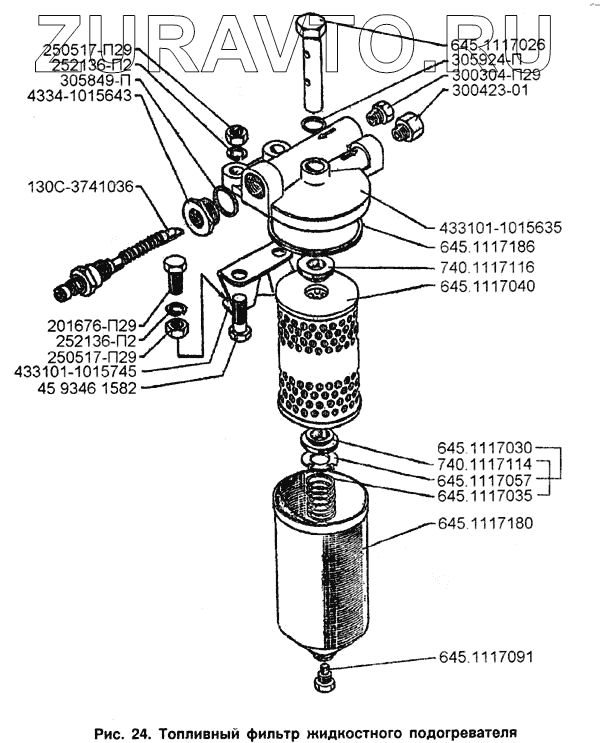 ZURAVTO.RU

250517-П29
252136-П2
305849-П
4334-1015643
130С-3741036
201676-П29
252136-П2
250517-П29
433101-1015745
45 9346 1582

645-1117026
305924-П
300304-П29
300423-01
433101-1015635
645.1117186
740.1117116
645.1117040
645.1117030
740.1117114
645.1117057
645.1117035
645.1117180
645.1117091

Рис. 24. Топливный фильтр жидкостного подогревателя